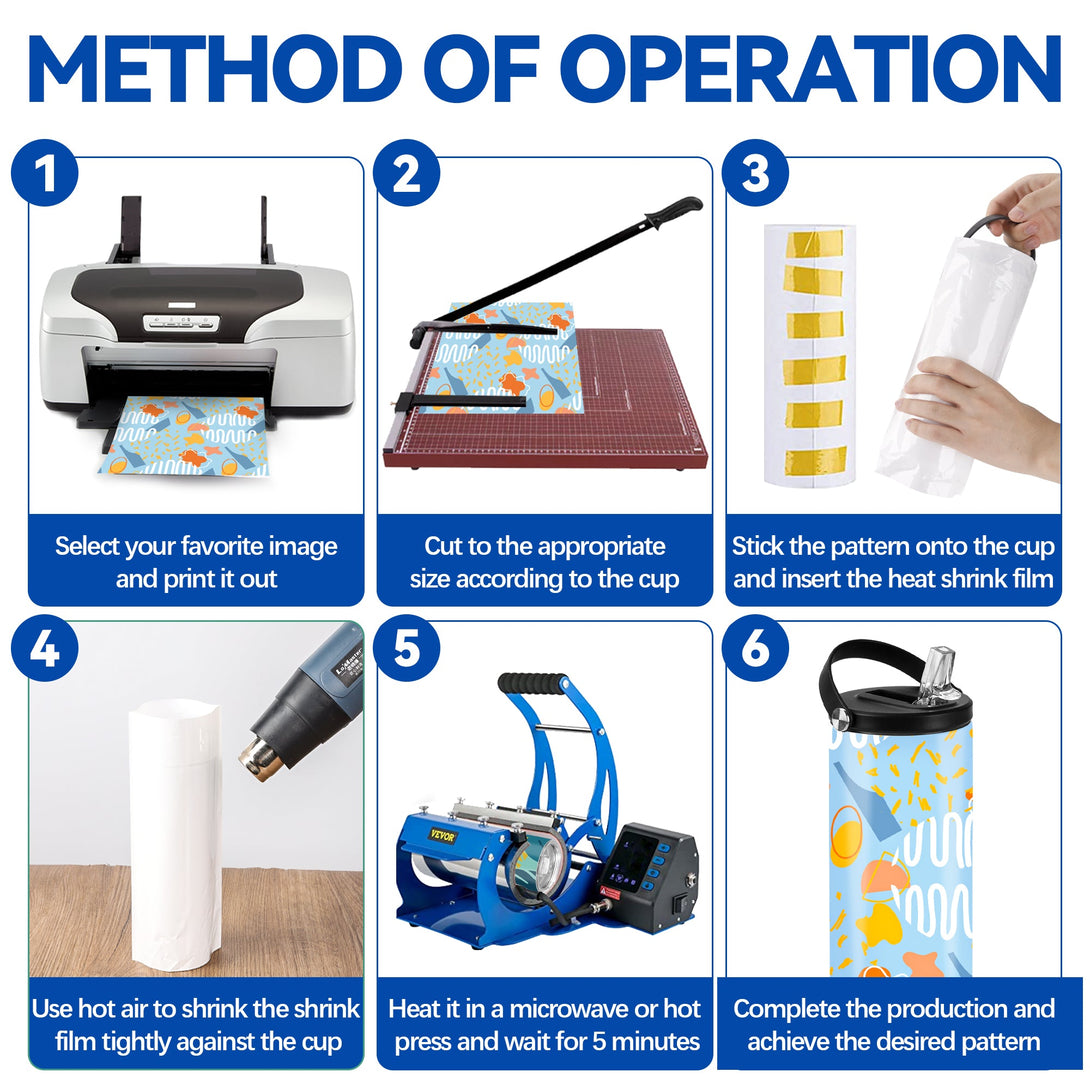 METHOD OF OPERATION

1

Select your favorite image and print it out

2

Cut to the appropriate size according to the cup

3

Stick the pattern onto the cup and insert the heat shrink film

4

Use hot air to shrink the shrink film tightly against the cup

5

VEVOR

Heat it in a microwave or hot press and wait for 5 minutes

6

Complete the production and achieve the desired pattern