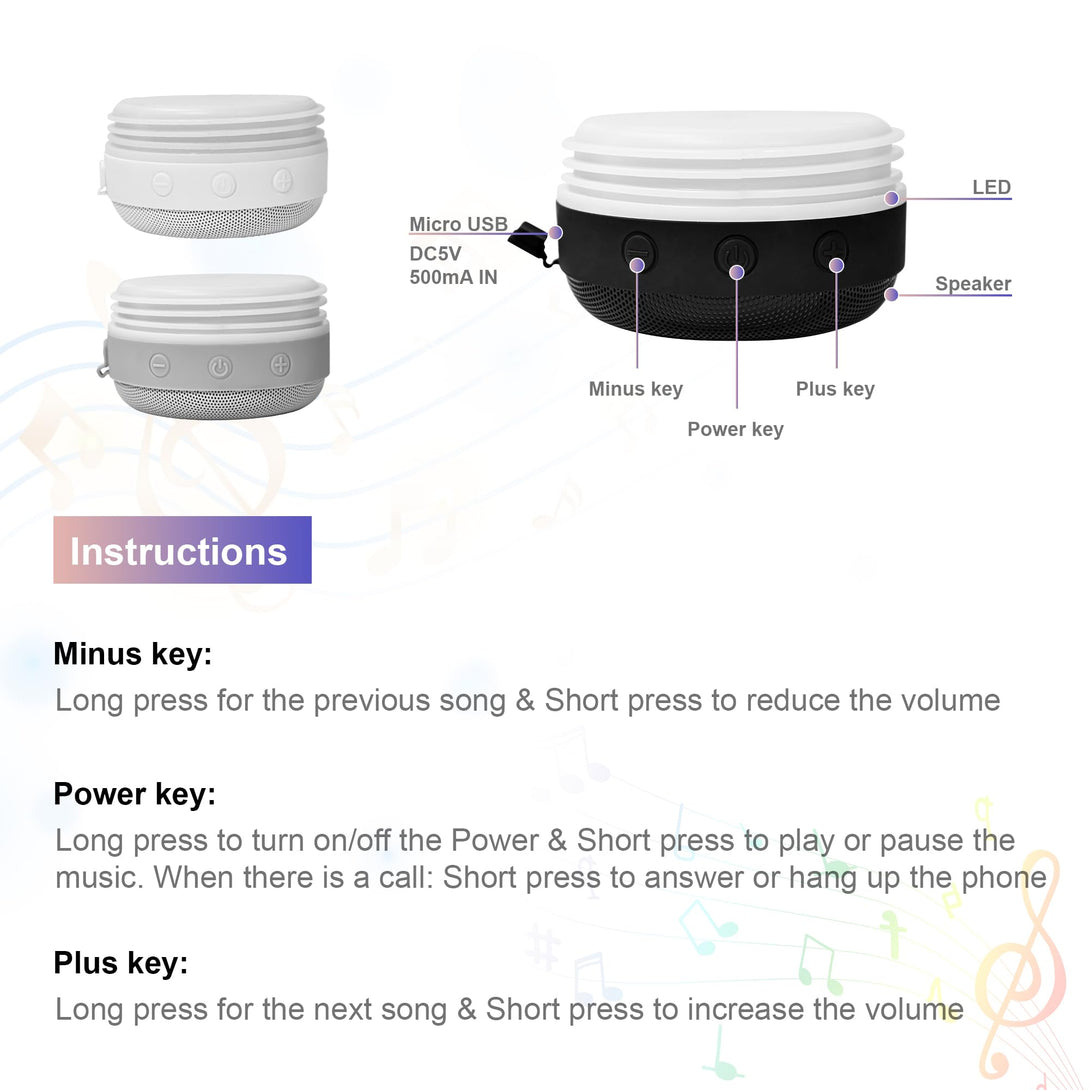 Micro USB
DC5V
500mA IN

LED

Speaker

Minus key

Power key

Plus key

Instructions

Minus key:
Long press for the previous song & Short press to reduce the volume

Power key:
Long press to turn on/off the Power & Short press to play or pause the music. When there is a call: Short press to answer or hang up the phone

Plus key:
Long press for the next song & Short press to increase the volume