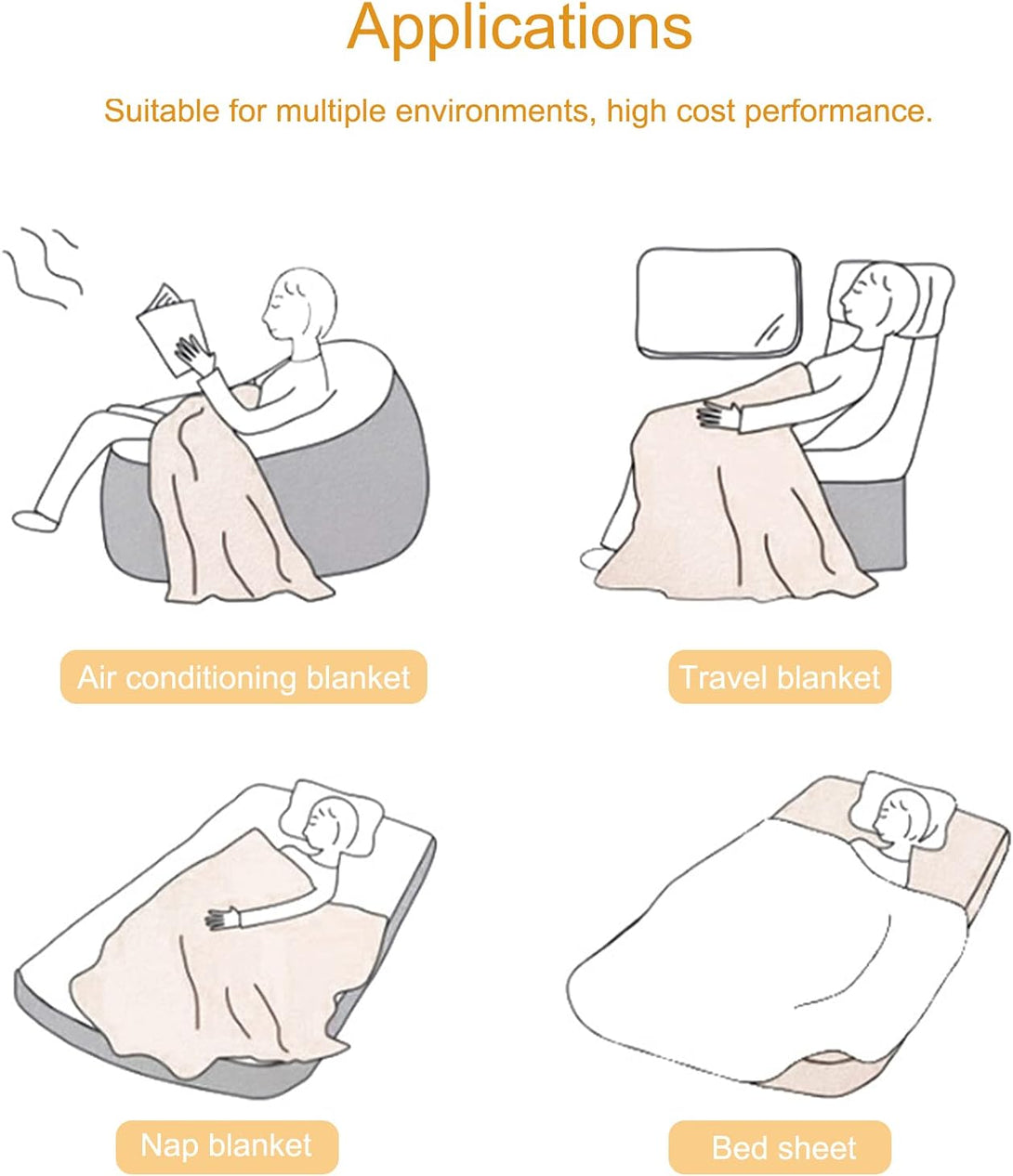 Applications

Suitable for multiple environments, high cost performance.

Air conditioning blanket

Travel blanket

Nap blanket

Bed sheet